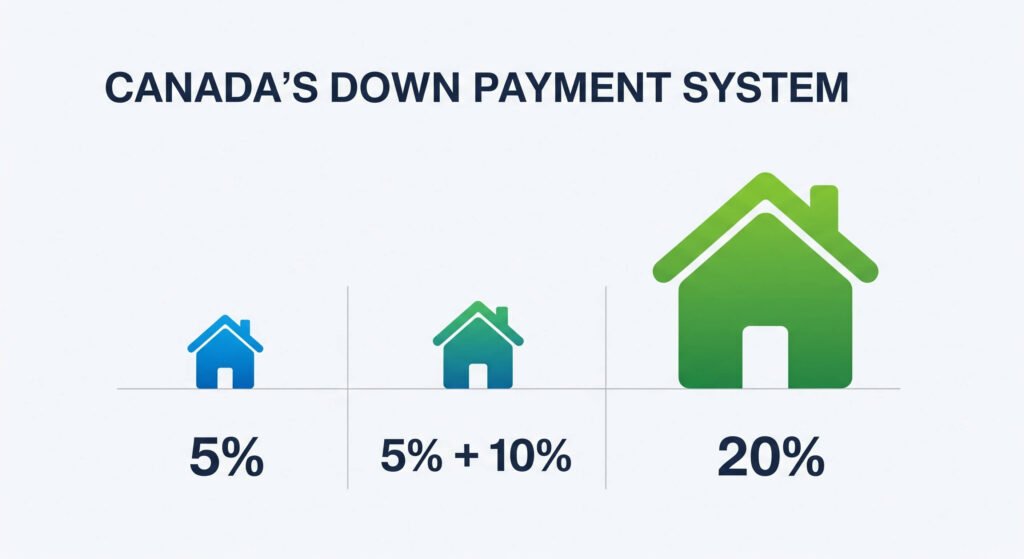 CANADA'S DOWN PAYMENT SYSTEM

5%

5% + 10%

20%